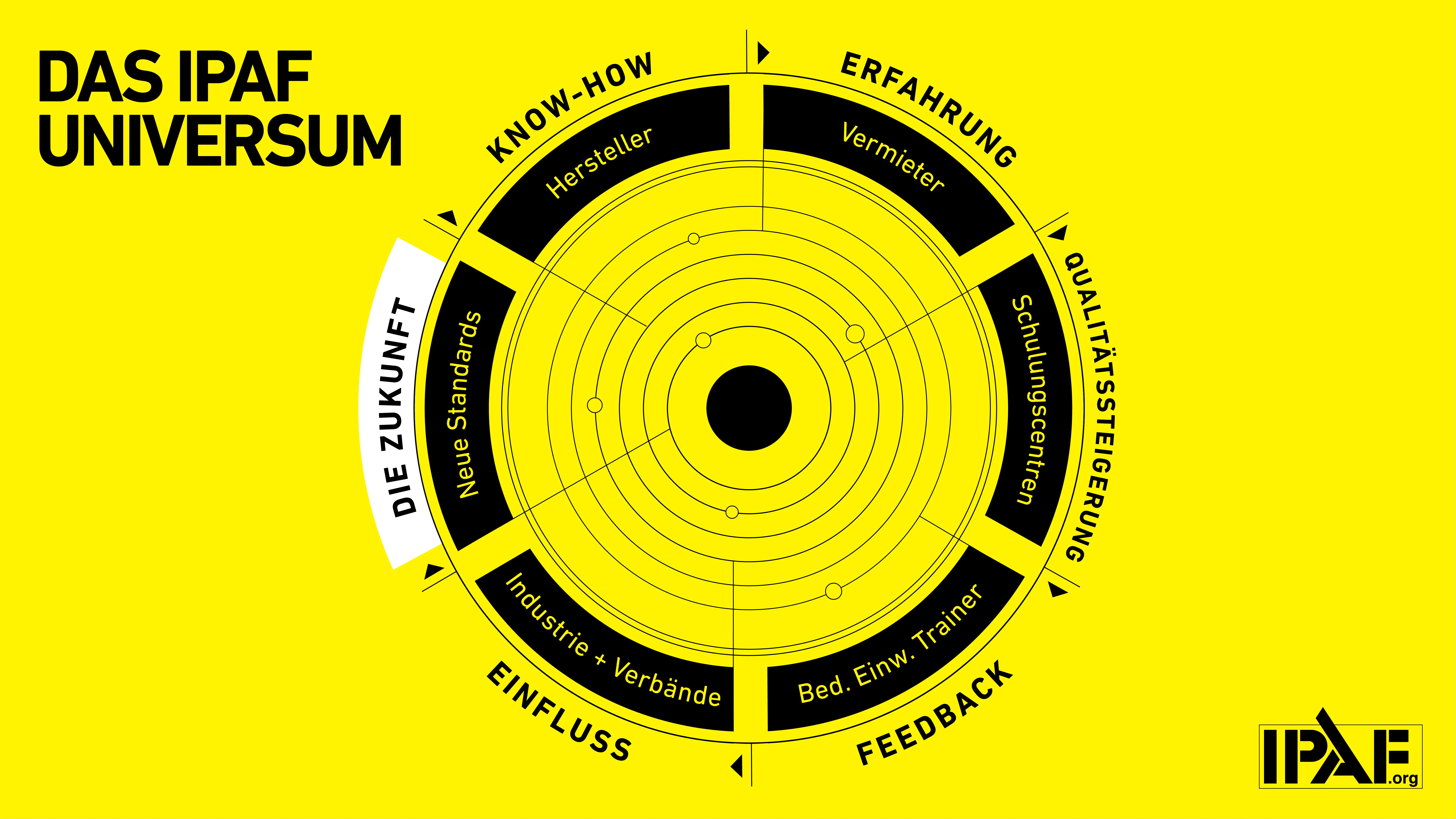 DAS IPAF UNIVERSUM

KNOW-HOW
Hersteller

ERFAHRUNG
Vermieter

QUALITÄTSSTEIGERUNG
Schulungscentren

FEEDBACK
Bed. Einw. Trainer

EINFLUSS
Industrie + Verbände

DIE ZUKUNFT
Neue Standards

IPAF.org