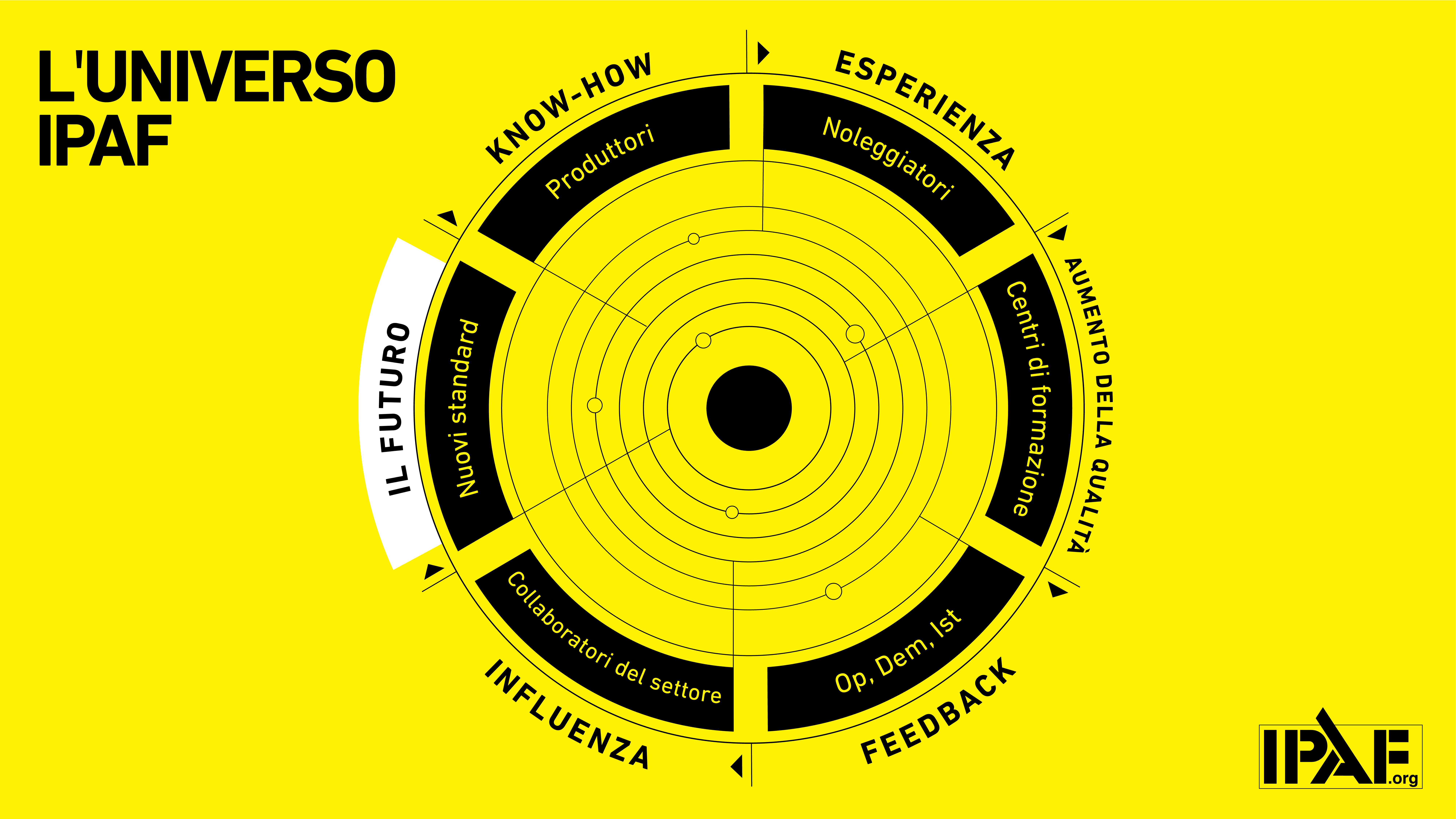 L'UNIVERSO IPAF

KNOW-HOW
Produttori

ESPERIENZA
Noleggiatori

AUMENTO DELLA QUALITÀ
Centri di formazione

FEEDBACK
Op, Dem, Ist

INFLUENZA
Collaboratori del settore

IL FUTURO
Nuovi standard

IPAF.org