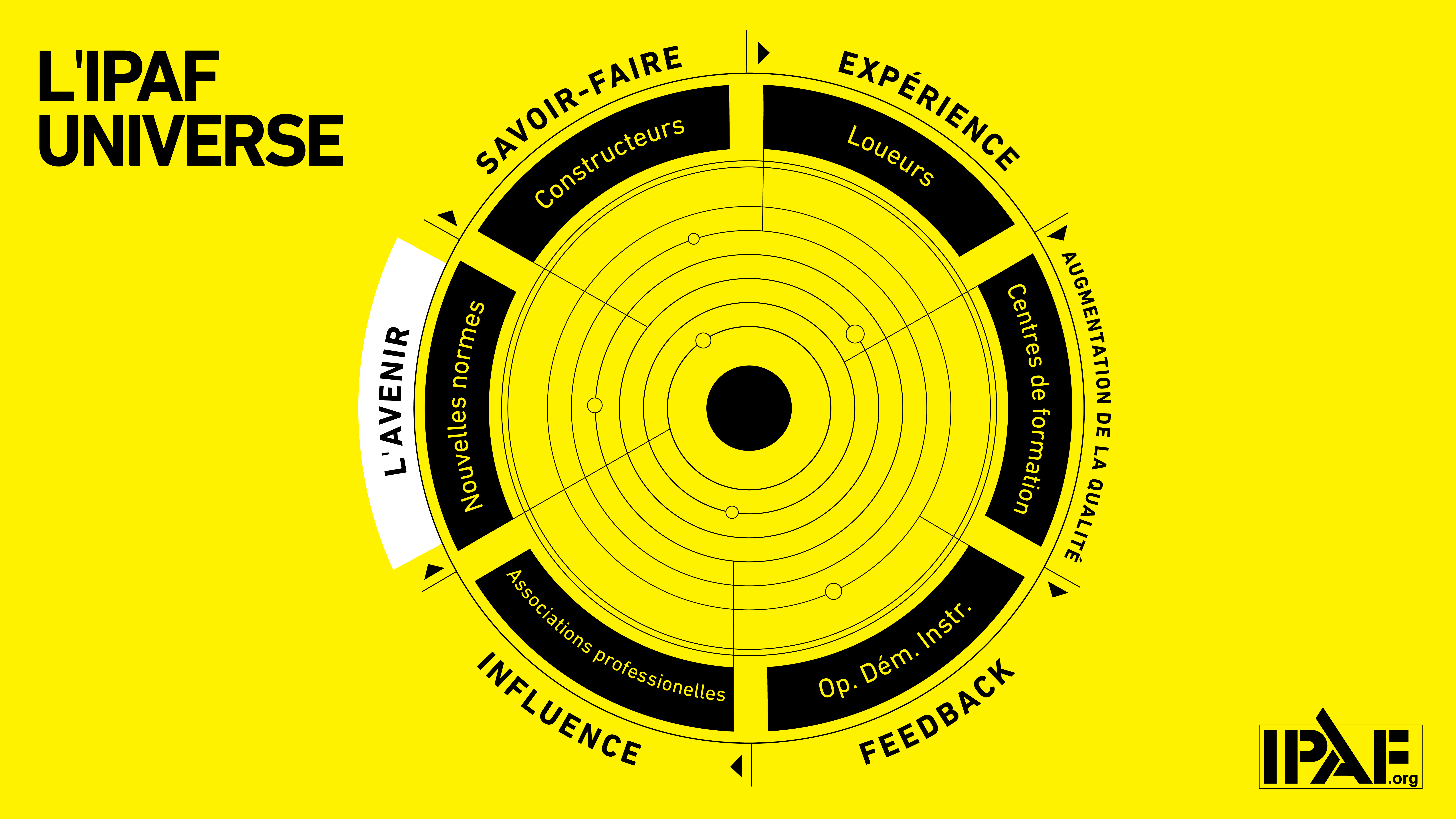 L'IPAF
UNIVERSE

SAVOIR-FAIRE
Constructeurs
EXPÉRIENCE
Loueurs
AUGMENTATION DE LA QUALITÉ
Centres de formation
FEEDBACK
Op. Dém. Instr.
INFLUENCE
Associations professionelles
L'AVENIR
Nouvelles normes

IPAF.org