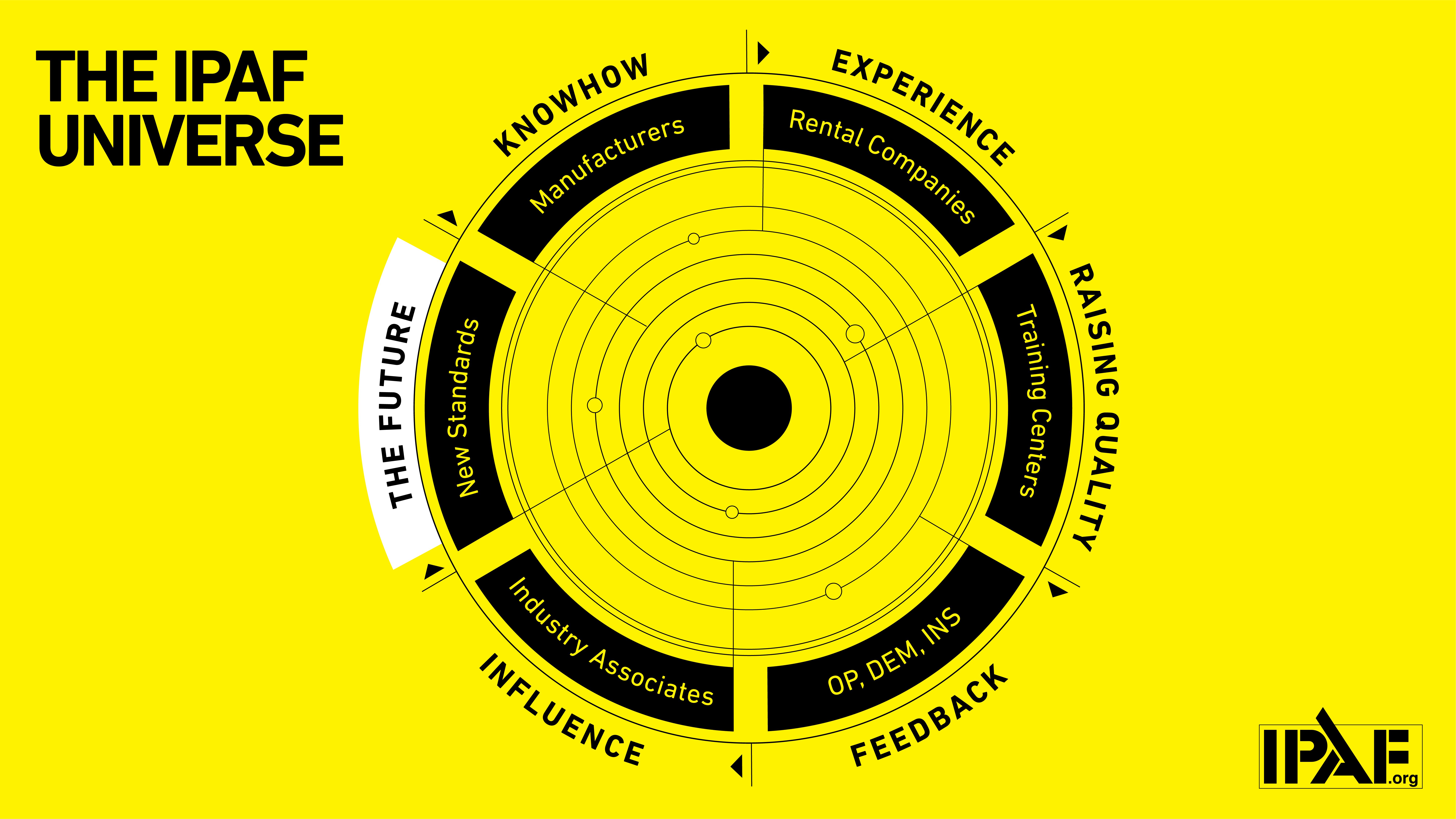 THE IPAF UNIVERSE

KNOWHOW
Manufacturers

EXPERIENCE
Rental Companies

RAISING QUALITY
Training Centers

FEEDBACK
OP, DEM, INS

INFLUENCE
Industry Associates

THE FUTURE
New Standards

IPAF.org